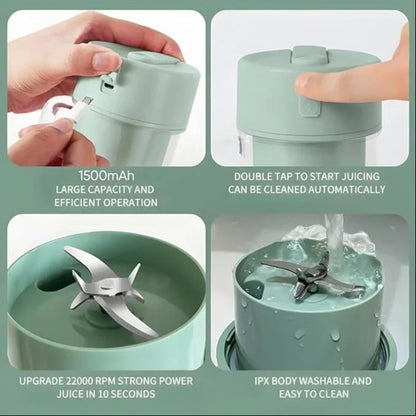 1500mAh
LARGE CAPACITY AND EFFICIENT OPERATION

DOUBLE TAP TO START JUICING
CAN BE CLEANED AUTOMATICALLY

UPGRADE 22000 RPM STRONG POWER
JUICE IN 10 SECONDS

IPX BODY WASHABLE AND
EASY TO CLEAN